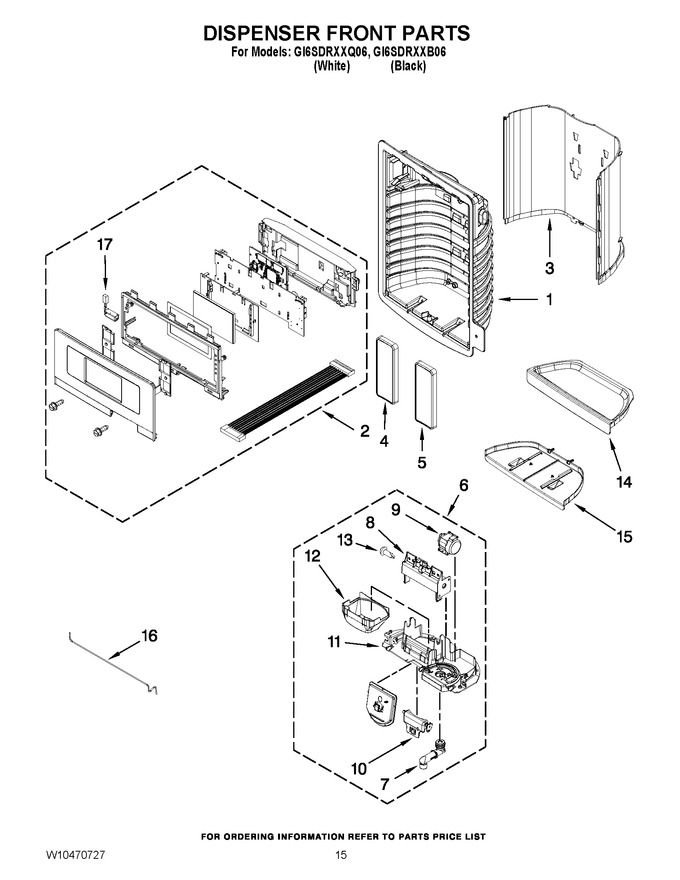 DISPENSER FRONT PARTS
For Models: GI6SDRXXQ06, GI6SDRXXB06
(White) (Black)

17
3
1
2
4
5
14
15
6
9
8
13
12
11
16
10
7

FOR ORDERING INFORMATION REFER TO PARTS PRICE LIST
W10470727
15