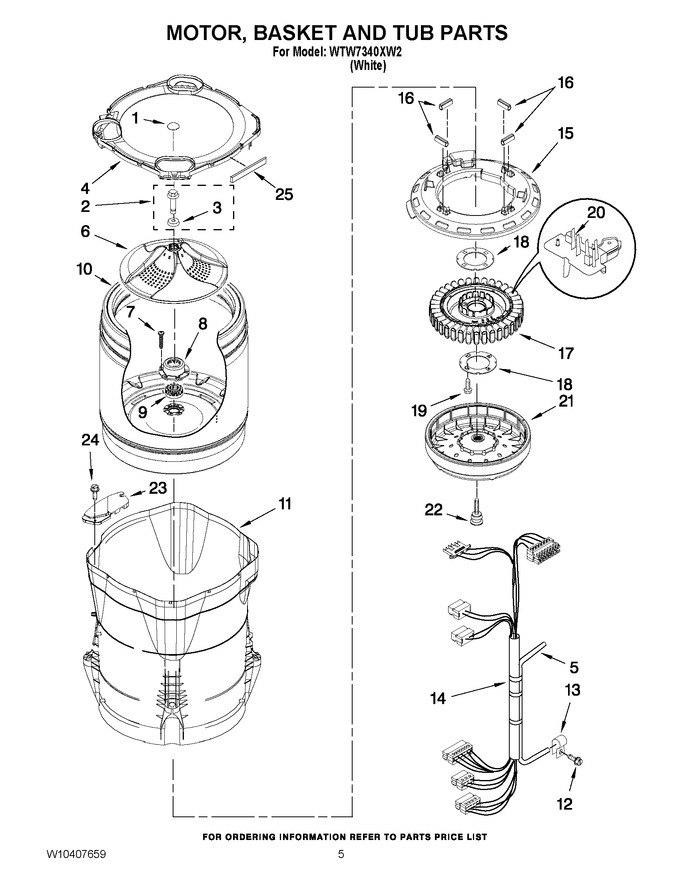 MOTOR, BASKET AND TUB PARTS
For Model: WTW7340XW2
(White)

1
4
2
3
25
6
10
7
8
9
24
23
11
16
16
15
20
18
17
18
19
21
22
5
14
13
12

FOR ORDERING INFORMATION REFER TO PARTS PRICE LIST

W10407659

5