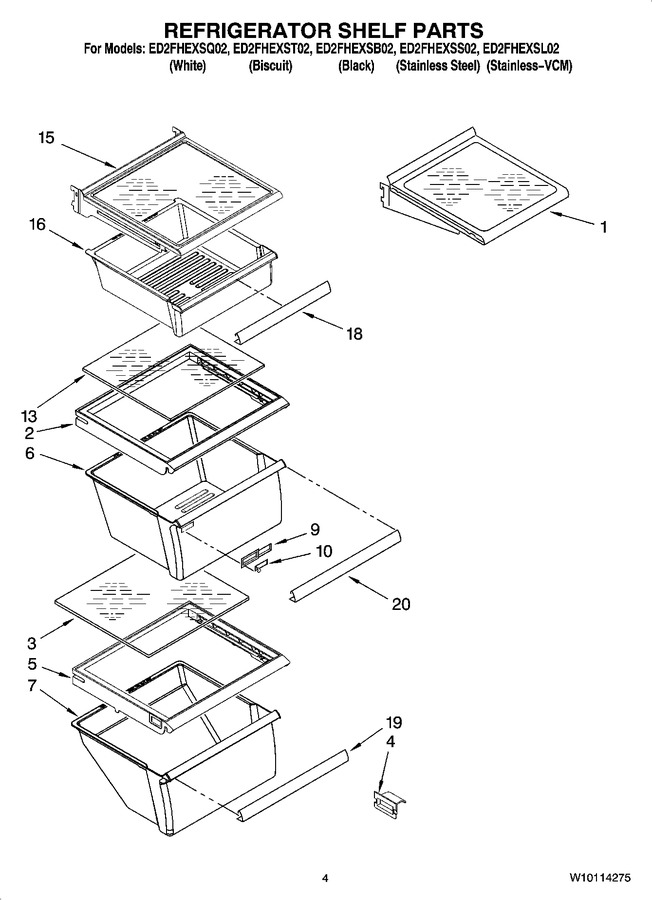 REFRIGERATOR SHELF PARTS
For Models: ED2FHEXSQ02, ED2FHEXST02, ED2FHEXSB02, ED2FHEXSS02, ED2FHEXSL02
(White) (Biscuit) (Black) (Stainless Steel) (Stainless–VCM)

15
1
16
18
13
2
6
9
10
20
3
5
7
19
4

4
W10114275